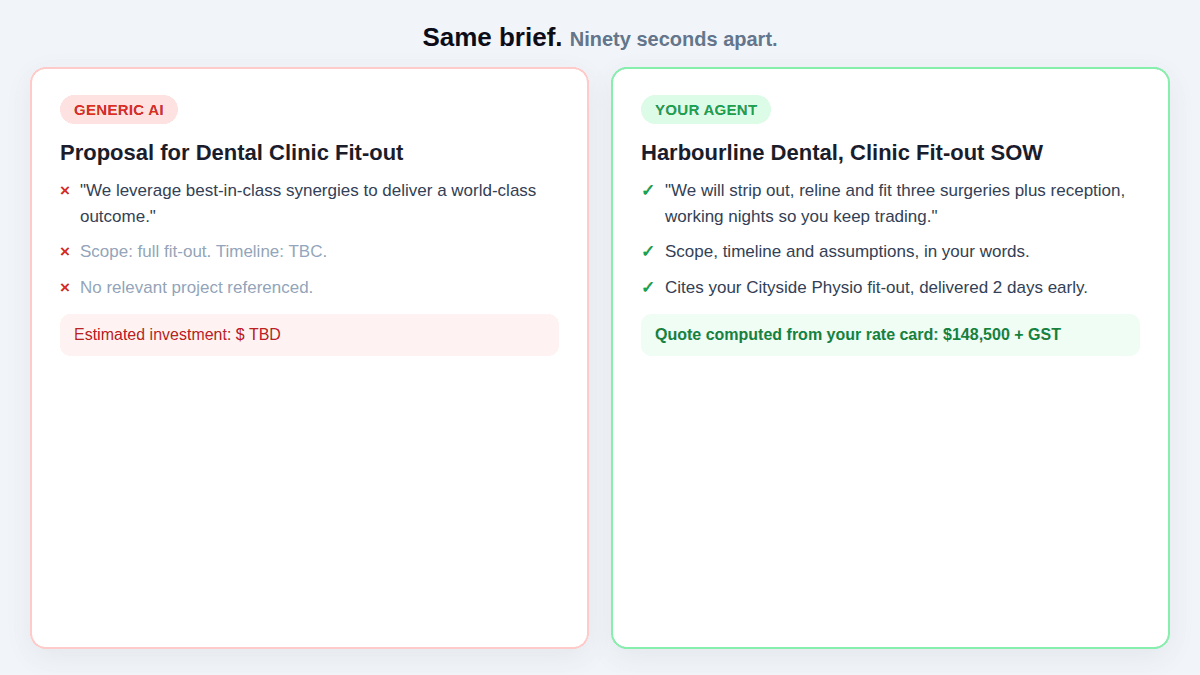 Same brief. Ninety seconds apart.

GENERIC AI

Proposal for Dental Clinic Fit-out

× "We leverage best-in-class synergies to deliver a world-class outcome."

× Scope: full fit-out. Timeline: TBC.

× No relevant project referenced.

Estimated investment: $ TBD

YOUR AGENT

Harbourline Dental, Clinic Fit-out SOW

✓ "We will strip out, reline and fit three surgeries plus reception, working nights so you keep trading."

✓ Scope, timeline and assumptions, in your words.

✓ Cites your Cityside Physio fit-out, delivered 2 days early.

Quote computed from your rate card: $148,500 + GST